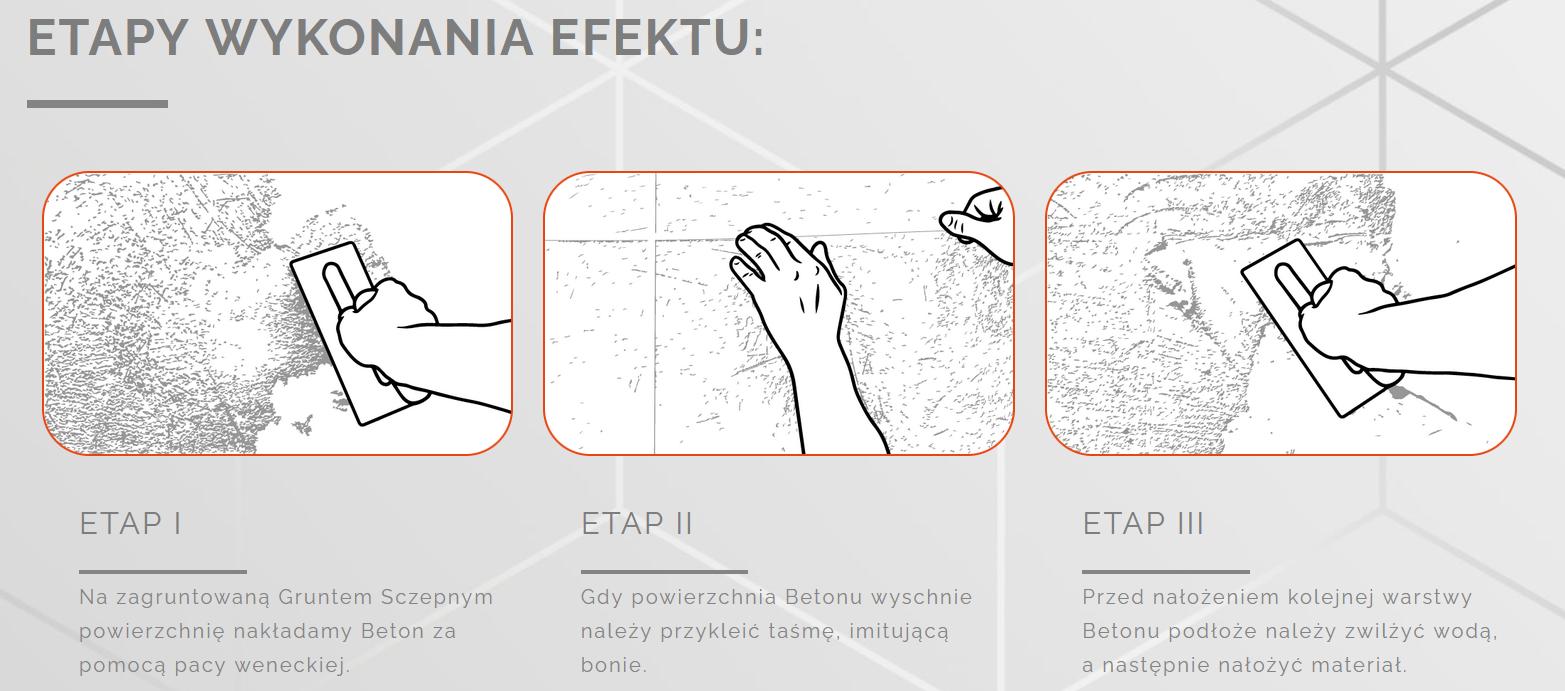 ETAPY WYKONANIA EFEKTU:

ETAP I

Na zagruntowaną Gruntem Sczepnym powierzchnię nakładamy Beton za pomocą pacy weneckiej.

ETAP II

Gdy powierzchnia Betonu wyschnie należy przykleić taśmę, imitującą bonie.

ETAP III

Przed nałożeniem kolejnej warstwy Betonu podłoże należy zwilżyć wodą, a następnie nałożyć materiał.